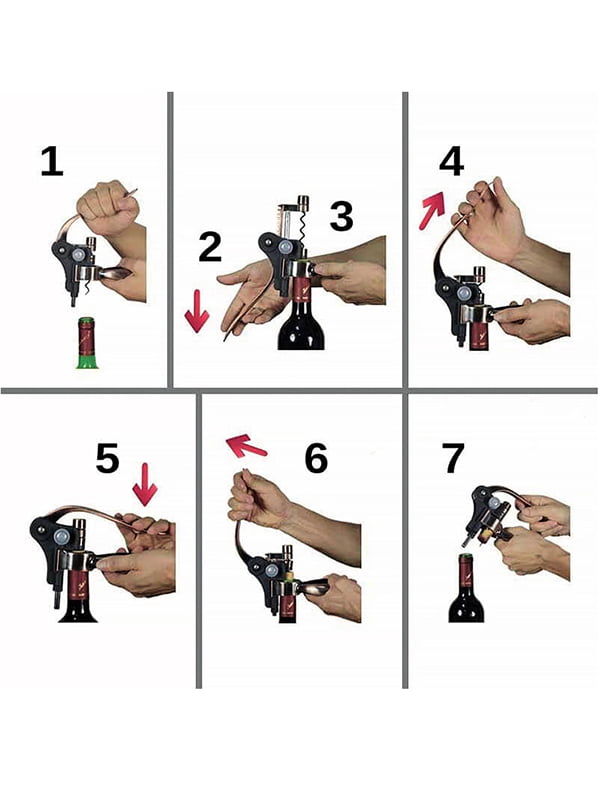 1

2

3

4

5

6

7